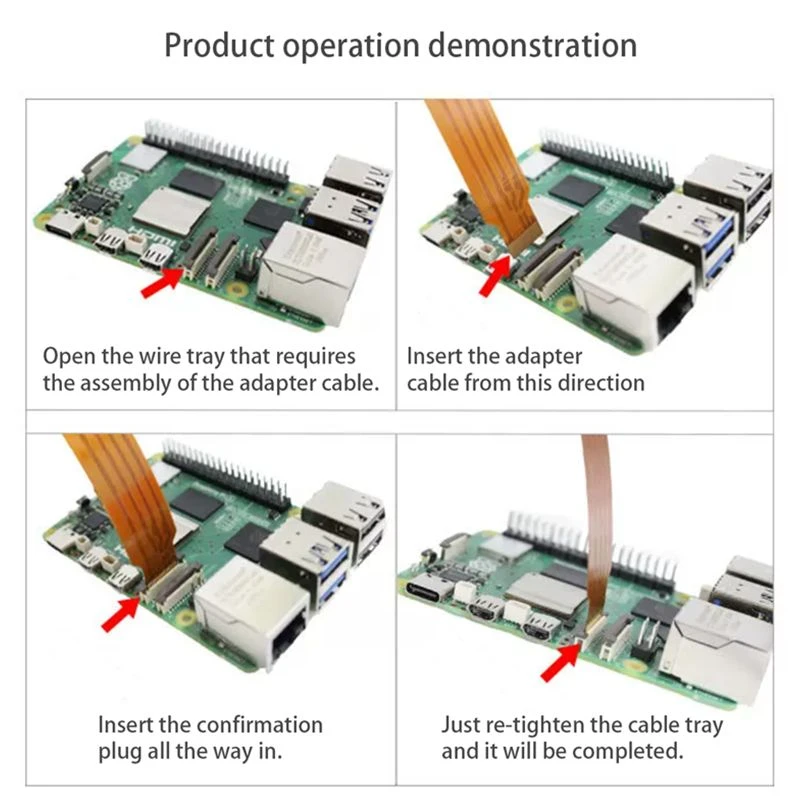 Product operation demonstration

Open the wire tray that requires the assembly of the adapter cable.

Insert the adapter cable from this direction

Insert the confirmation plug all the way in.

Just re-tighten the cable tray and it will be completed.